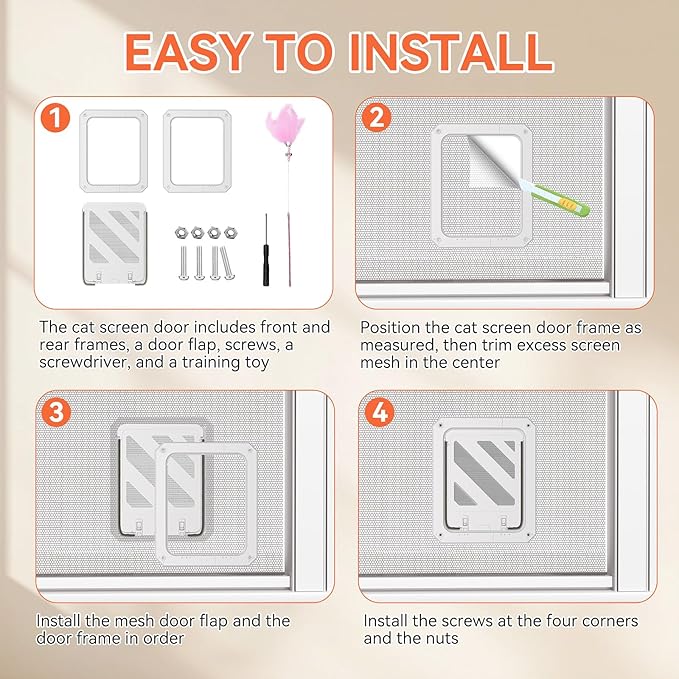 EASY TO INSTALL

1

The cat screen door includes front and rear frames, a door flap, screws, a screwdriver, and a training toy

2

Position the cat screen door frame as measured, then trim excess screen mesh in the center

3

Install the mesh door flap and the door frame in order

4

Install the screws at the four corners and the nuts