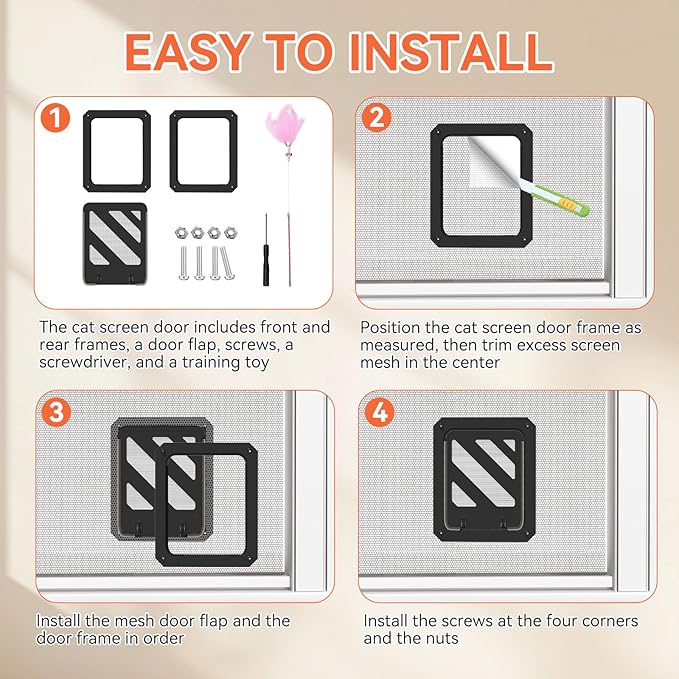 EASY TO INSTALL

1

The cat screen door includes front and rear frames, a door flap, screws, a screwdriver, and a training toy

2

Position the cat screen door frame as measured, then trim excess screen mesh in the center

3

Install the mesh door flap and the door frame in order

4

Install the screws at the four corners and the nuts