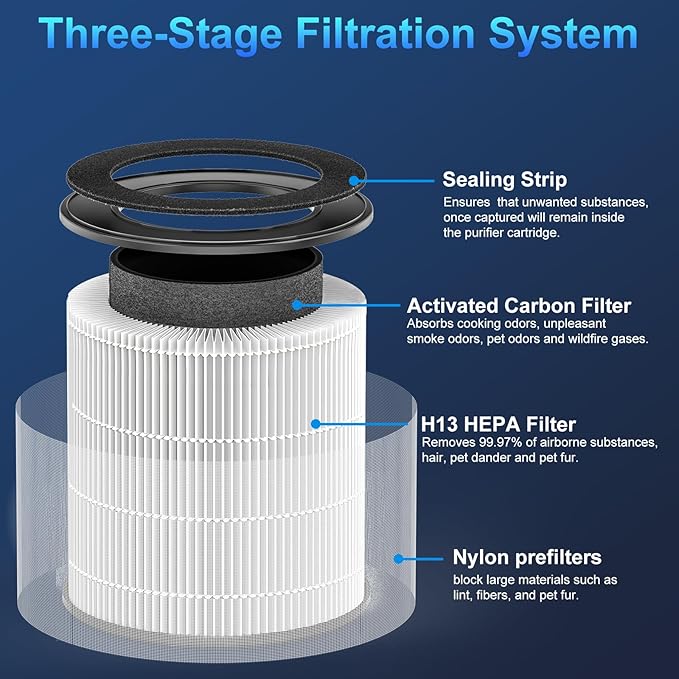 Three-Stage Filtration System

Sealing Strip
Ensures that unwanted substances, once captured will remain inside the purifier cartridge.

Activated Carbon Filter
Absorbs cooking odors, unpleasant smoke odors, pet odors and wildfire gases.

H13 HEPA Filter
Removes 99.97% of airborne substances, hair, pet dander and pet fur.

Nylon prefilters
block large materials such as lint, fibers, and pet fur.