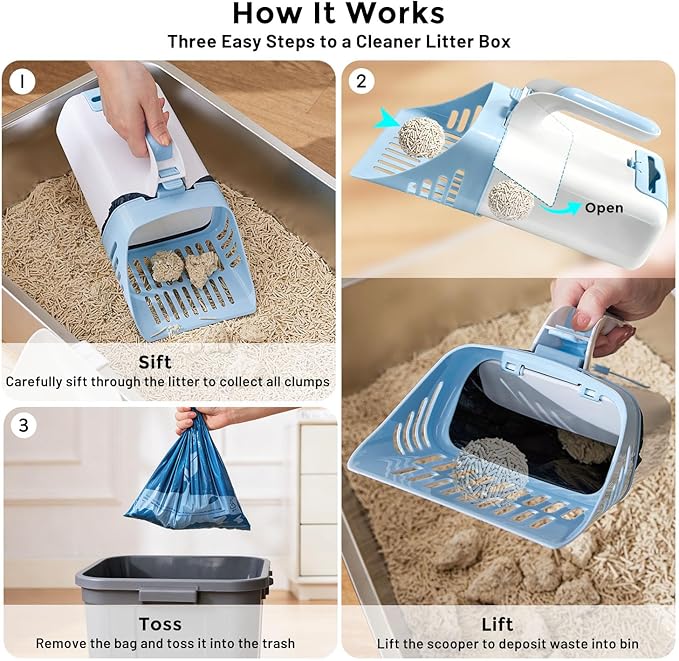 How It Works
Three Easy Steps to a Cleaner Litter Box

1

Sift
Carefully sift through the litter to collect all clumps

2

Open

Lift
Lift the scooper to deposit waste into bin

3

Toss
Remove the bag and toss it into the trash