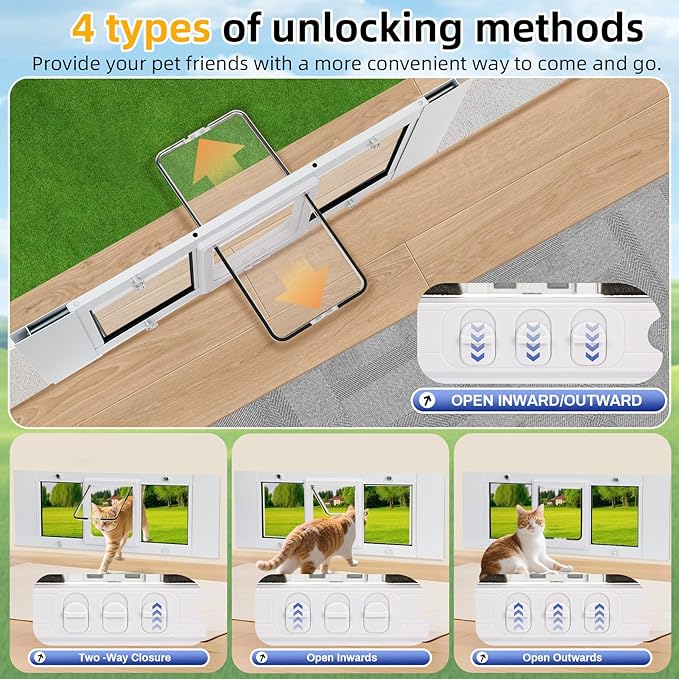 4 types of unlocking methods

Provide your pet friends with a more convenient way to come and go.

OPEN INWARD/OUTWARD

Two -Way Closure

Open Inwards

Open Outwards