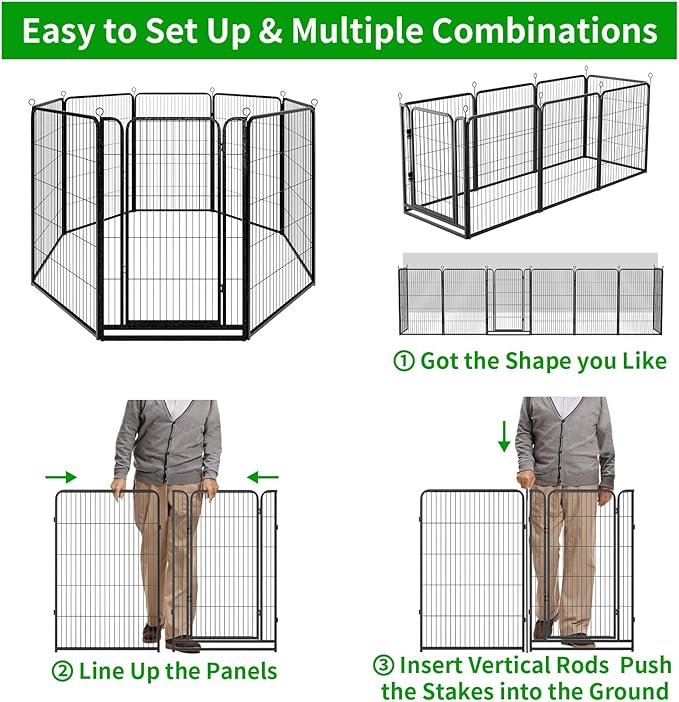 Easy to Set Up & Multiple Combinations

① Got the Shape you Like

② Line Up the Panels

③ Insert Vertical Rods Push the Stakes into the Ground