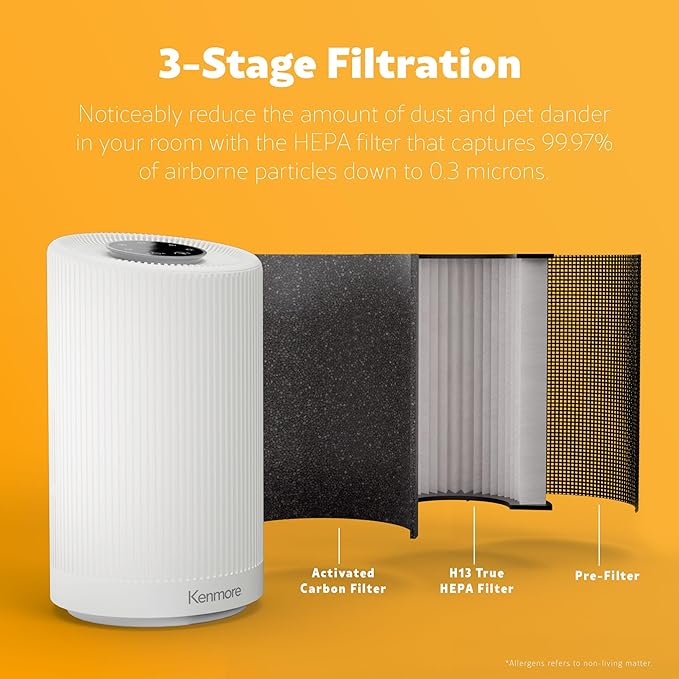 3-Stage Filtration

Noticeably reduce the amount of dust and pet dander in your room with the HEPA filter that captures 99.97% of airborne particles down to 0.3 microns.

Kenmore

Activated Carbon Filter

H13 True HEPA Filter

Pre-Filter

*Allergens refers to non-living matter.