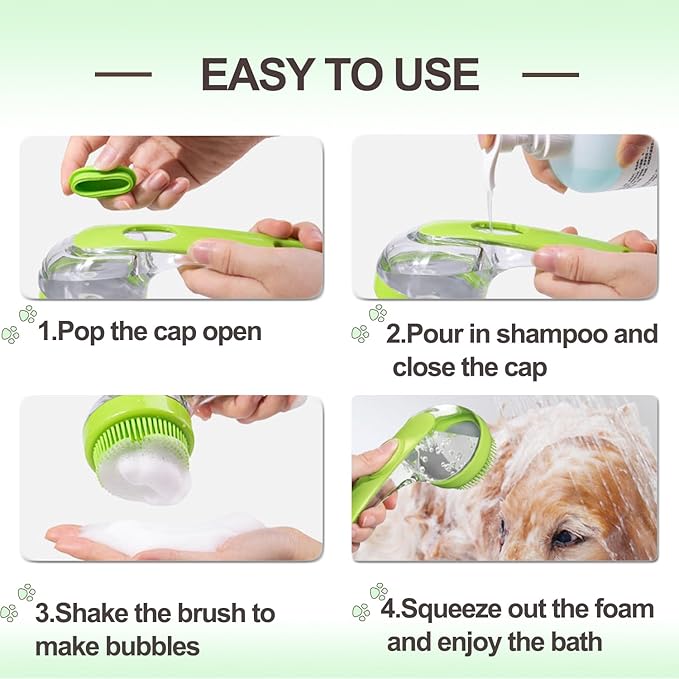 EASY TO USE

1.Pop the cap open

2.Pour in shampoo and close the cap

3.Shake the brush to make bubbles

4.Squeeze out the foam and enjoy the bath