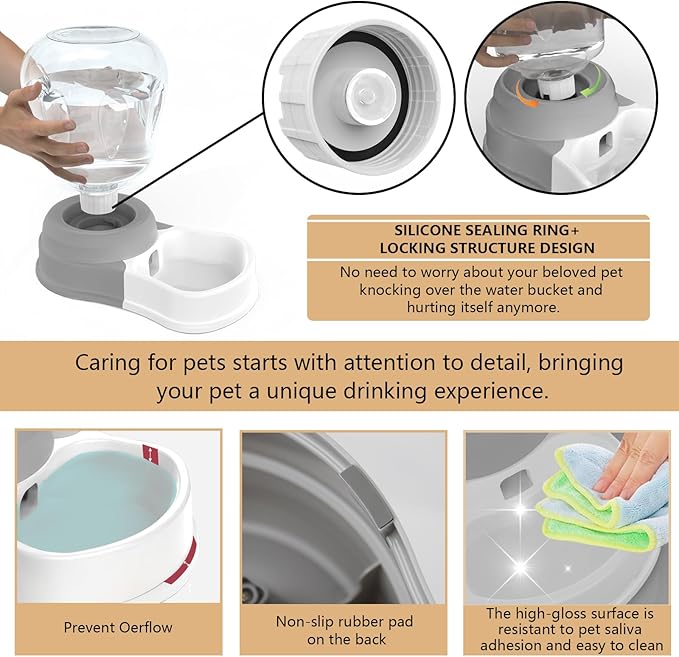 SILICONE SEALING RING+
LOCKING STRUCTURE DESIGN

No need to worry about your beloved pet knocking over the water bucket and hurting itself anymore.

Caring for pets starts with attention to detail, bringing your pet a unique drinking experience.

Prevent Oerflow

Non-slip rubber pad on the back

The high-gloss surface is resistant to pet saliva adhesion and easy to clean