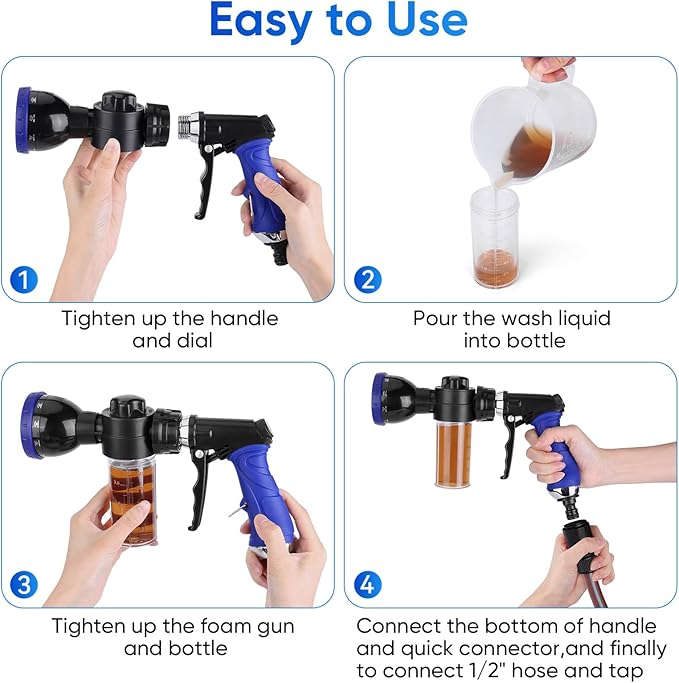 Easy to Use

1

Tighten up the handle and dial

2

Pour the wash liquid into bottle

3

Tighten up the foam gun and bottle

4

Connect the bottom of handle and quick connector,and finally to connect 1/2" hose and tap