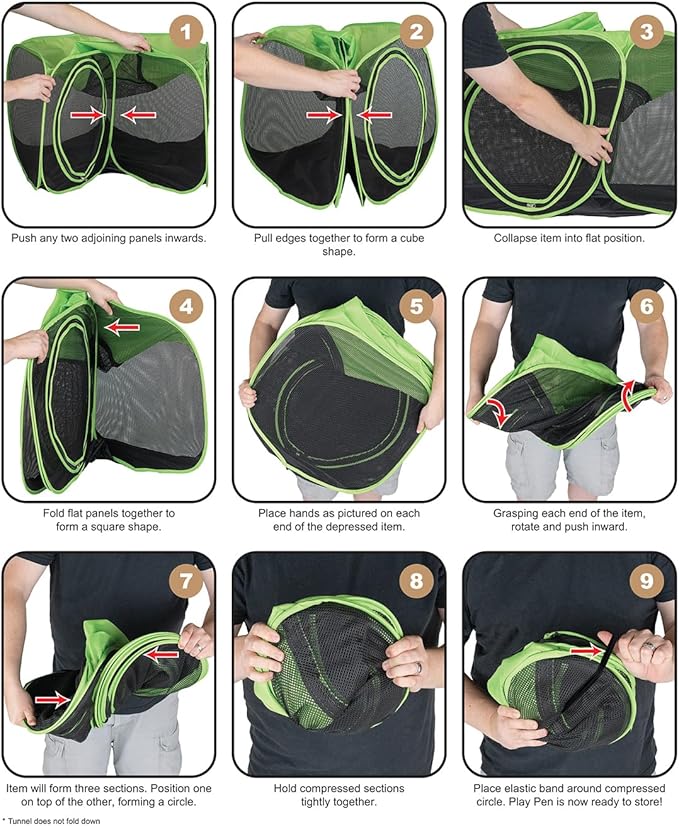 1

Push any two adjoining panels inwards.

2

Pull edges together to form a cube shape.

3

Collapse item into flat position.

4

Fold flat panels together to form a square shape.

5

Place hands as pictured on each end of the depressed item.

6

Grasping each end of the item, rotate and push inward.

7

Item will form three sections. Position one on top of the other, forming a circle.

8

Hold compressed sections tightly together.

9

Place elastic band around compressed circle. Play Pen is now ready to store!

* Tunnel does not fold down