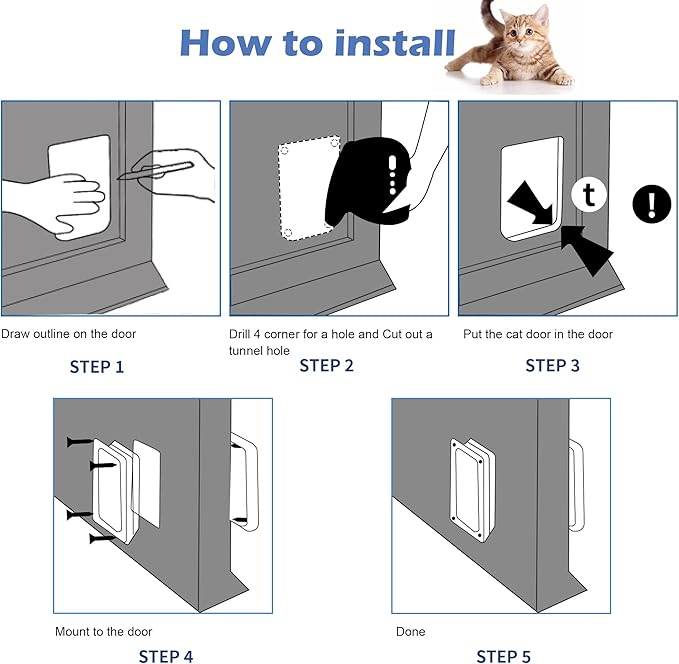 How to install

t

!

Draw outline on the door

STEP 1

Drill 4 corner for a hole and Cut out a tunnel hole

STEP 2

Put the cat door in the door

STEP 3

Mount to the door

STEP 4

Done

STEP 5