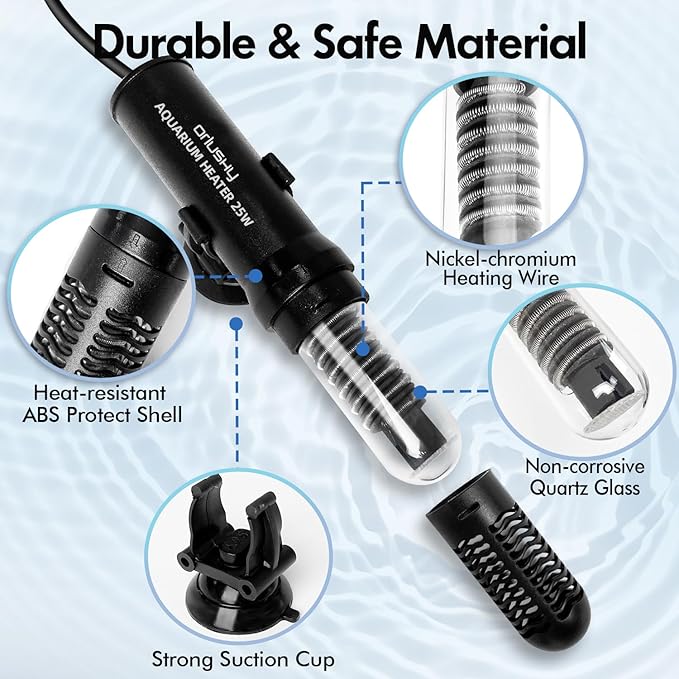 Durable & Safe Material

orlushy
AQUARIUM HEATER 25W

Nickel-chromium Heating Wire

Heat-resistant ABS Protect Shell

Non-corrosive Quartz Glass

Strong Suction Cup