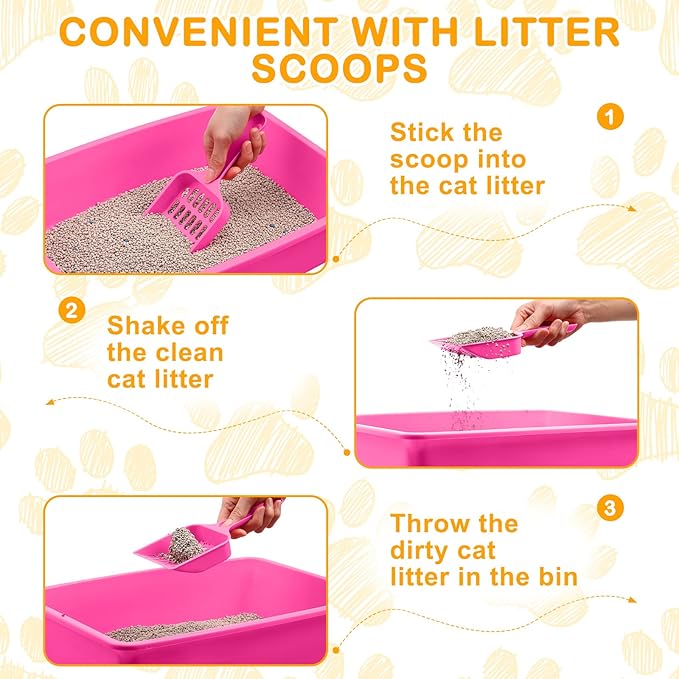 CONVENIENT WITH LITTER SCOOPS

1

Stick the scoop into the cat litter

2

Shake off the clean cat litter

3

Throw the dirty cat litter in the bin