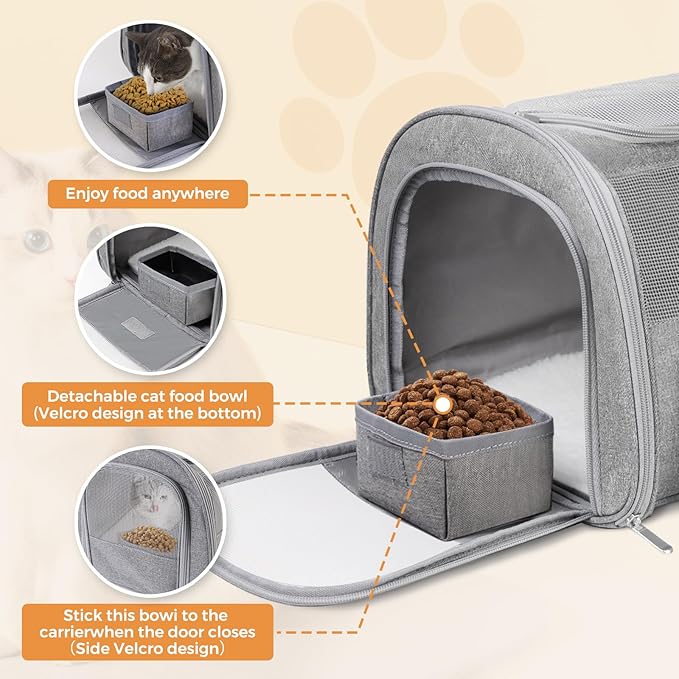 Enjoy food anywhere

Detachable cat food bowl
(Velcro design at the bottom)

Stick this bowi to the carrierwhen the door closes
(Side Velcro design)