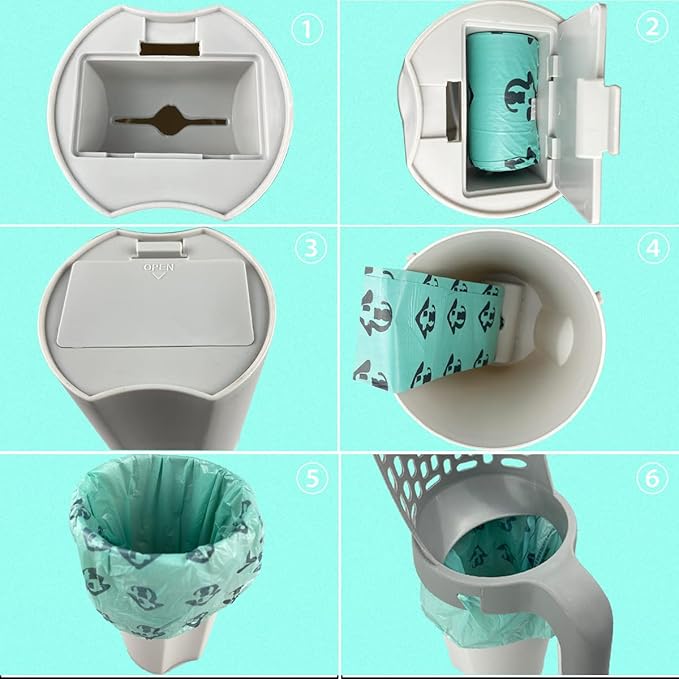 ①
②
③
OPEN
④
⑤
⑥