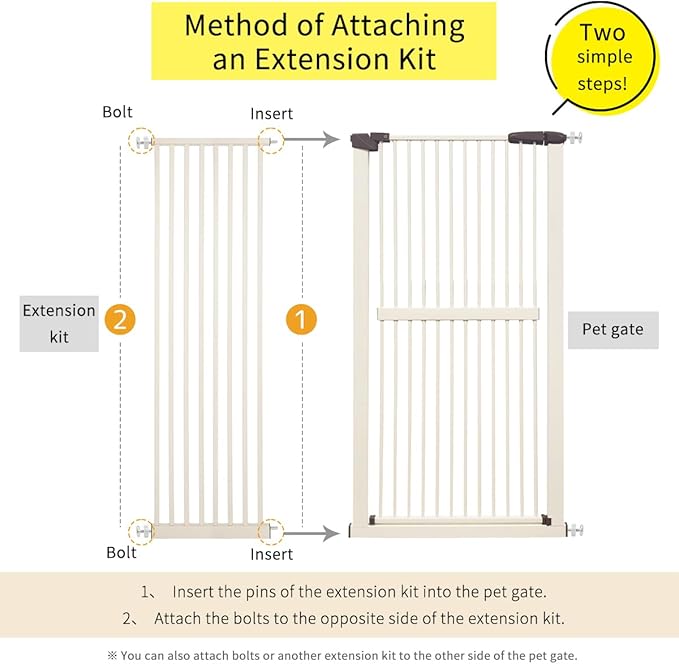 Method of Attaching an Extension Kit

Two simple steps!

Bolt

Insert

Extension kit

2

1

Pet gate

Bolt

Insert

1、 Insert the pins of the extension kit into the pet gate.

2、 Attach the bolts to the opposite side of the extension kit.

※ You can also attach bolts or another extension kit to the other side of the pet gate.