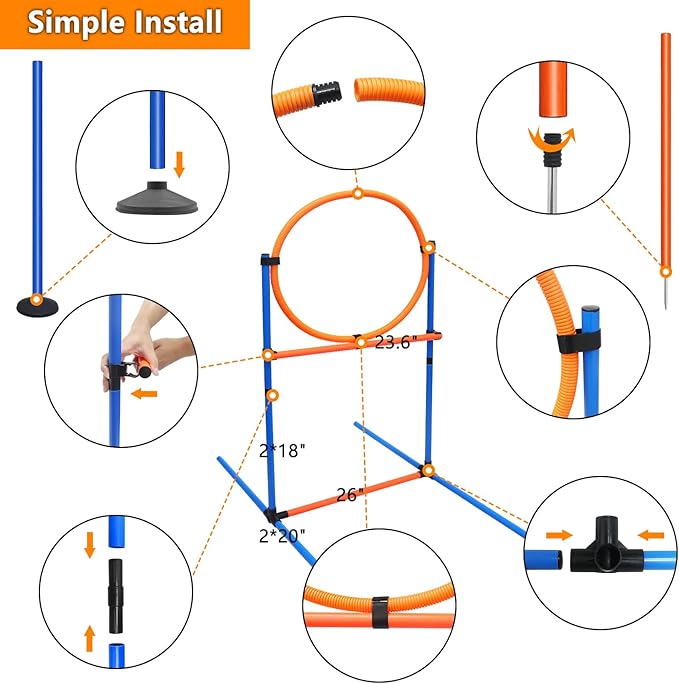 Simple Install

23.6"

2*18"

26"

2*20"