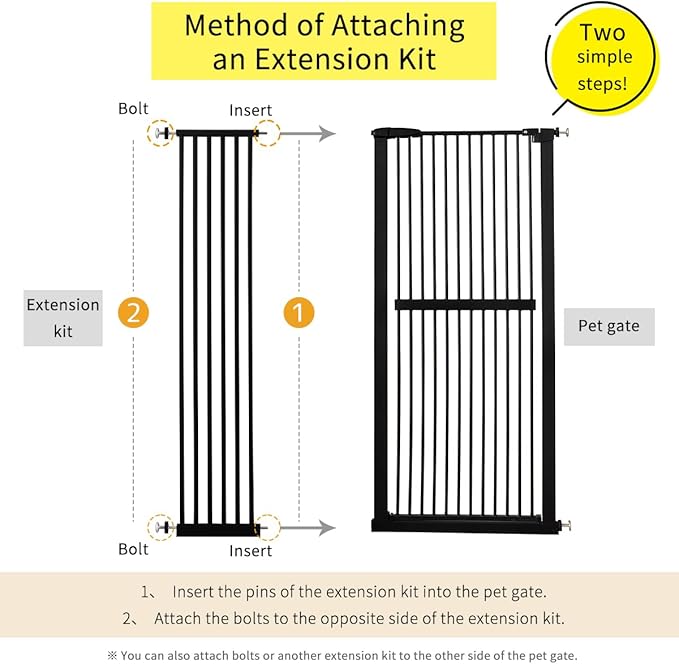 Method of Attaching an Extension Kit

Two simple steps!

Bolt

Insert

Extension kit

2

1

Pet gate

Bolt

Insert

1、 Insert the pins of the extension kit into the pet gate.

2、 Attach the bolts to the opposite side of the extension kit.

※ You can also attach bolts or another extension kit to the other side of the pet gate.