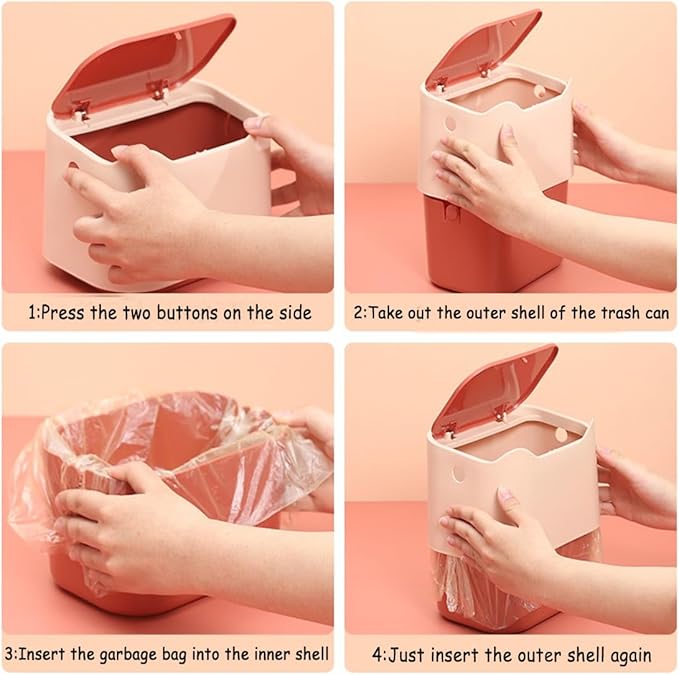 1:Press the two buttons on the side

2:Take out the outer shell of the trash can

3:Insert the garbage bag into the inner shell

4:Just insert the outer shell again