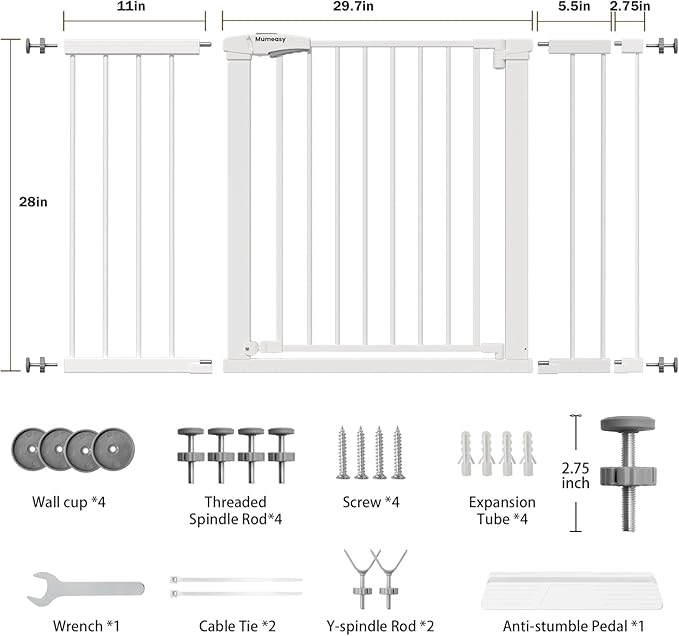 11in

29.7in

5.5in

2.75in

28in

Mumeasy

Wall cup *4

Threaded Spindle Rod*4

Screw *4

Expansion Tube *4

2.75 inch

Wrench *1

Cable Tie *2

Y-spindle Rod *2

Anti-stumble Pedal *1