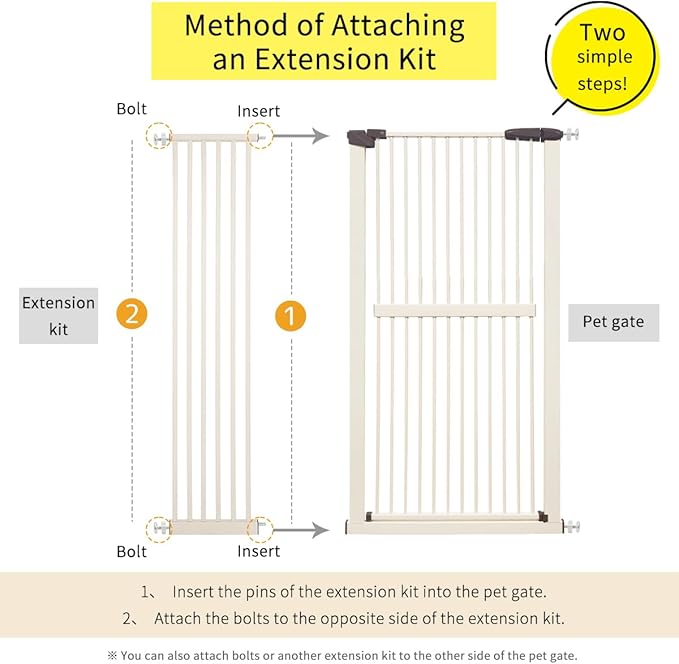 Method of Attaching an Extension Kit

Two simple steps!

Bolt

Insert

Extension kit

2

1

Pet gate

Bolt

Insert

1、 Insert the pins of the extension kit into the pet gate.

2、 Attach the bolts to the opposite side of the extension kit.

※ You can also attach bolts or another extension kit to the other side of the pet gate.