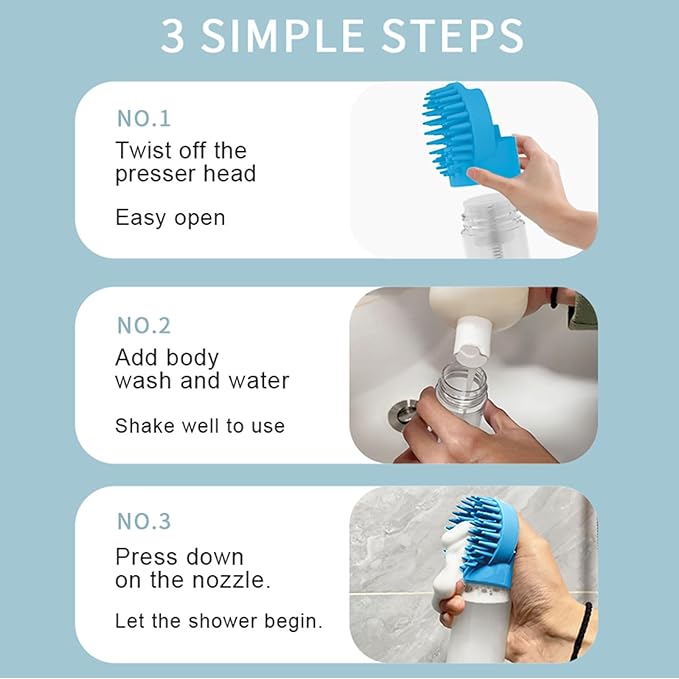 3 SIMPLE STEPS

NO.1
Twist off the presser head

Easy open

NO.2
Add body wash and water

Shake well to use

NO.3
Press down on the nozzle.

Let the shower begin.