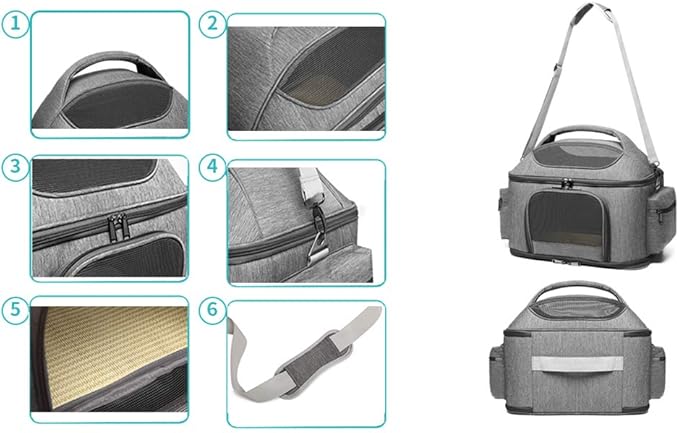 1
2
3
4
5
6