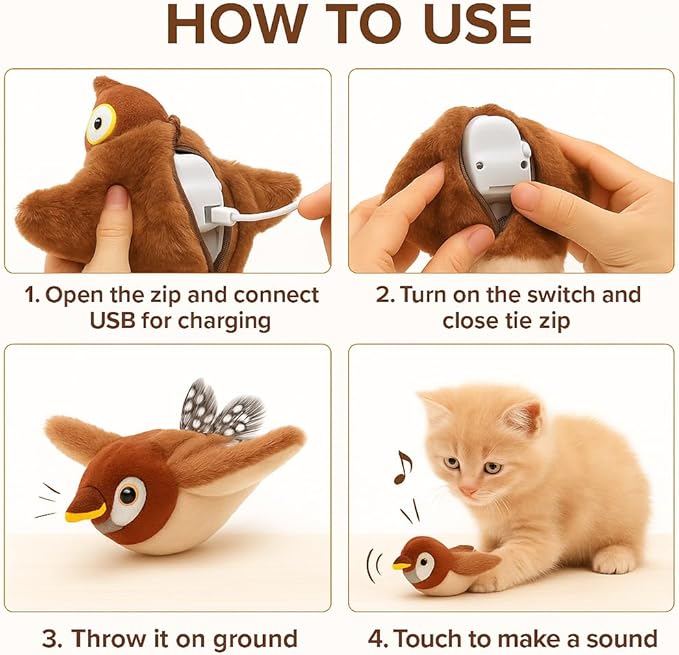 HOW TO USE

1. Open the zip and connect USB for charging

2. Turn on the switch and close tie zip

3. Throw it on ground

4. Touch to make a sound