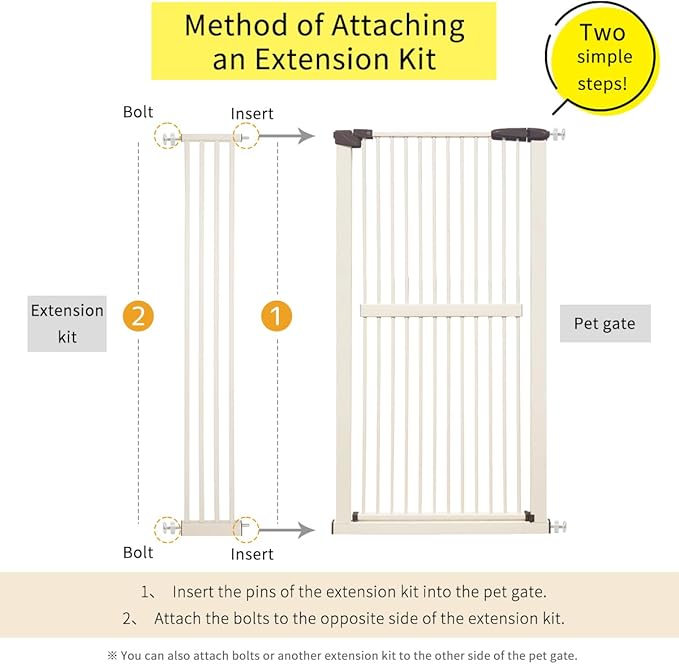 Method of Attaching an Extension Kit

Two simple steps!

Bolt

Insert

Extension kit

2

1

Pet gate

Bolt

Insert

1、 Insert the pins of the extension kit into the pet gate.

2、 Attach the bolts to the opposite side of the extension kit.

※ You can also attach bolts or another extension kit to the other side of the pet gate.