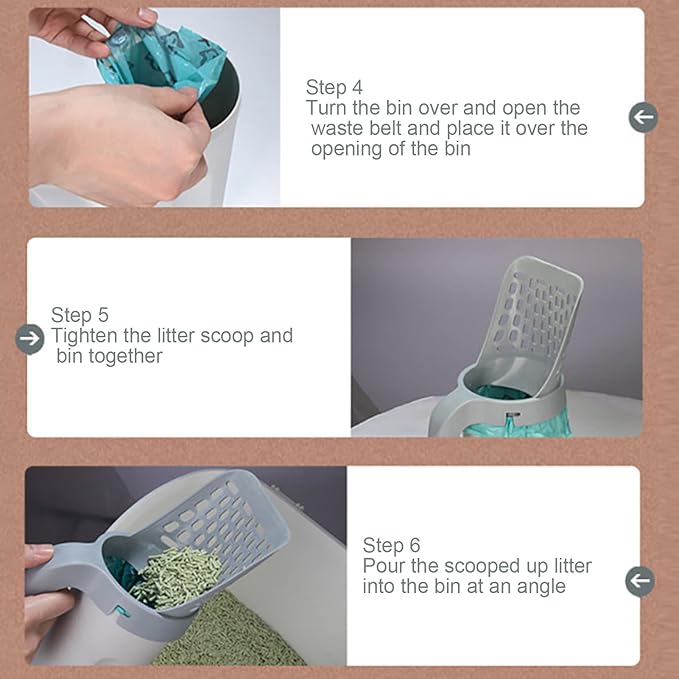 Step 4
Turn the bin over and open the waste belt and place it over the opening of the bin

Step 5
Tighten the litter scoop and bin together

Step 6
Pour the scooped up litter into the bin at an angle