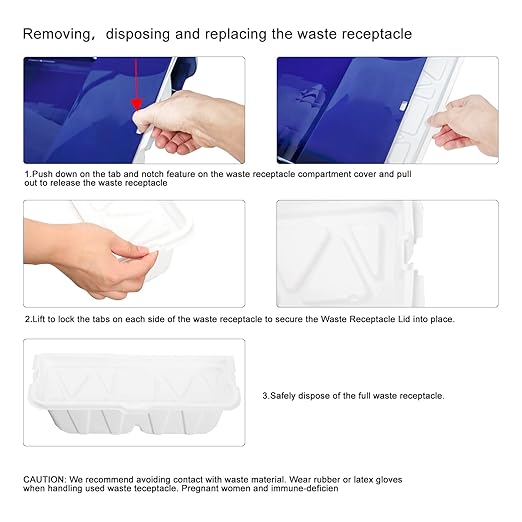 Removing，disposing and replacing the waste receptacle

1.Push down on the tab and notch feature on the waste receptacle compartment cover and pull out to release the waste receptacle

2.Lift to lock the tabs on each side of the waste receptacle to secure the Waste Receptacle Lid into place.

3.Safely dispose of the full waste receptacle.

CAUTION: We recommend avoiding contact with waste material. Wear rubber or latex gloves when handling used waste teceptacle. Pregnant women and immune-deficien