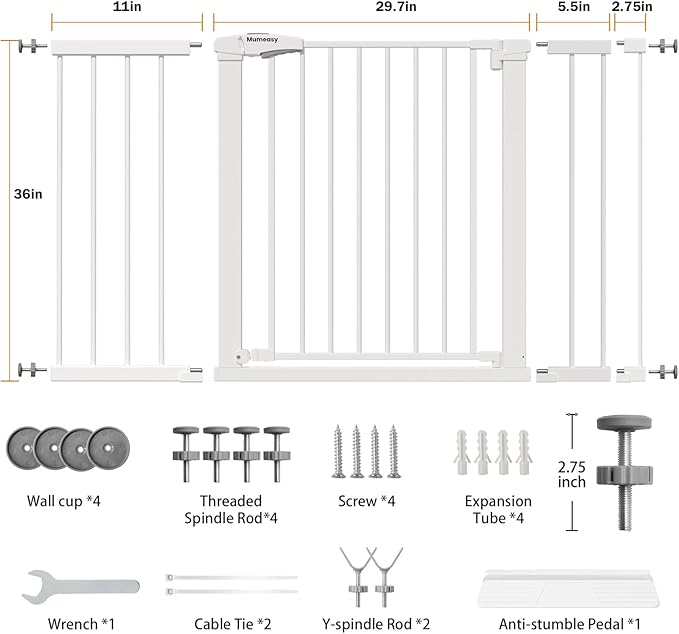 11in

29.7in

5.5in

2.75in

36in

Mumeasy

Wall cup *4

Threaded Spindle Rod*4

Screw *4

Expansion Tube *4

2.75 inch

Wrench *1

Cable Tie *2

Y-spindle Rod *2

Anti-stumble Pedal *1