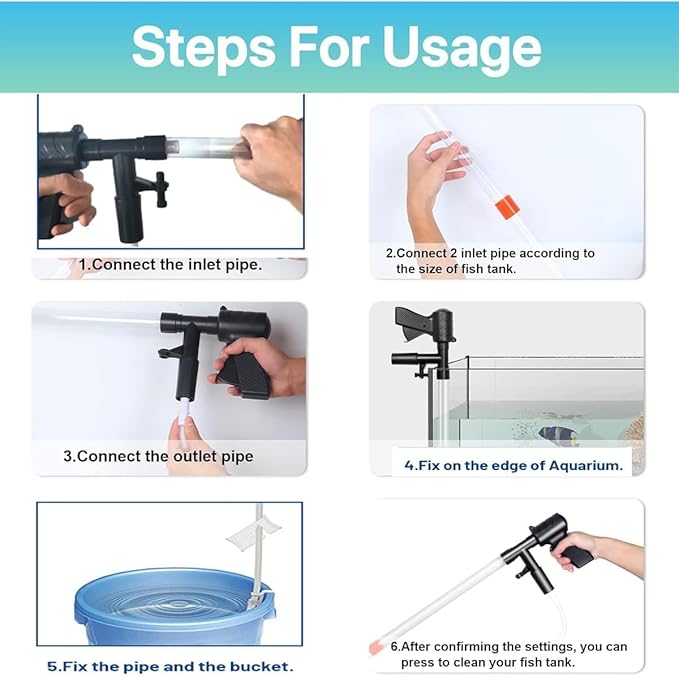 Steps For Usage

1.Connect the inlet pipe.

2.Connect 2 inlet pipe according to the size of fish tank.

3.Connect the outlet pipe

4.Fix on the edge of Aquarium.

5.Fix the pipe and the bucket.

6.After confirming the settings, you can press to clean your fish tank.