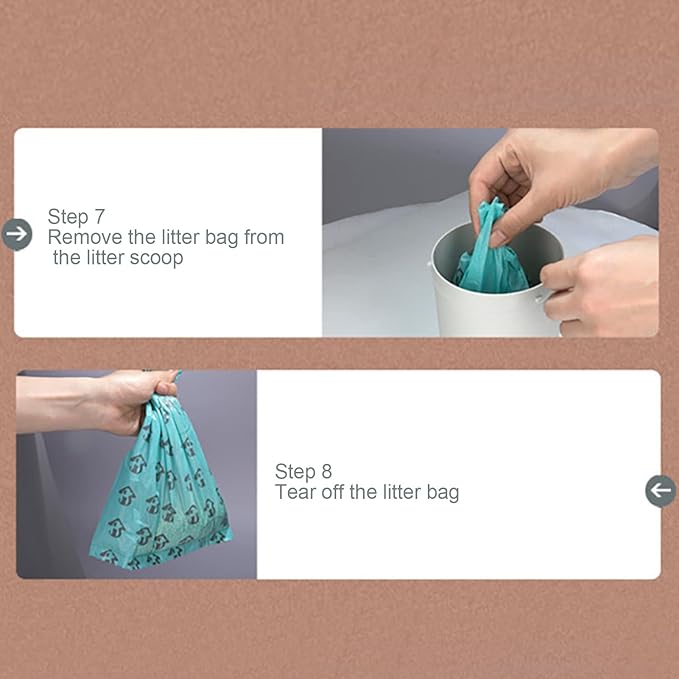 Step 7
Remove the litter bag from the litter scoop

Step 8
Tear off the litter bag