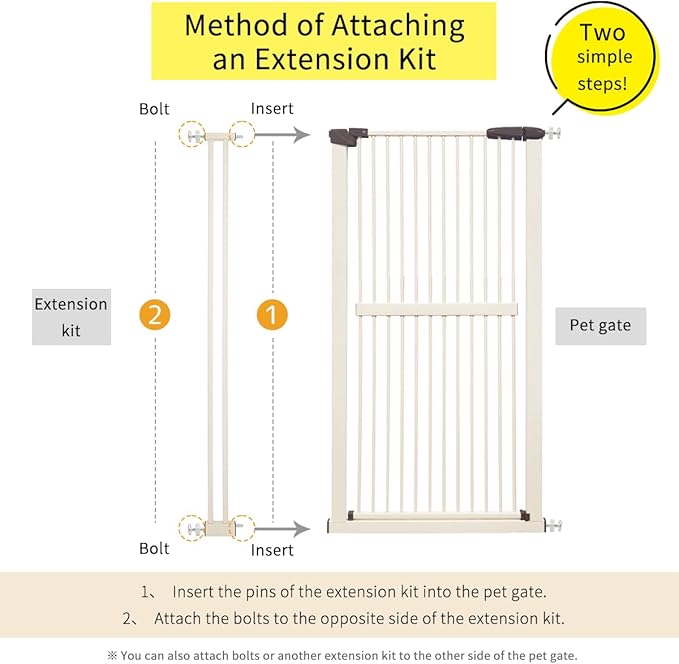 Method of Attaching an Extension Kit

Two simple steps!

Bolt

Insert

Extension kit

2

1

Pet gate

Bolt

Insert

1、 Insert the pins of the extension kit into the pet gate.

2、 Attach the bolts to the opposite side of the extension kit.

※ You can also attach bolts or another extension kit to the other side of the pet gate.