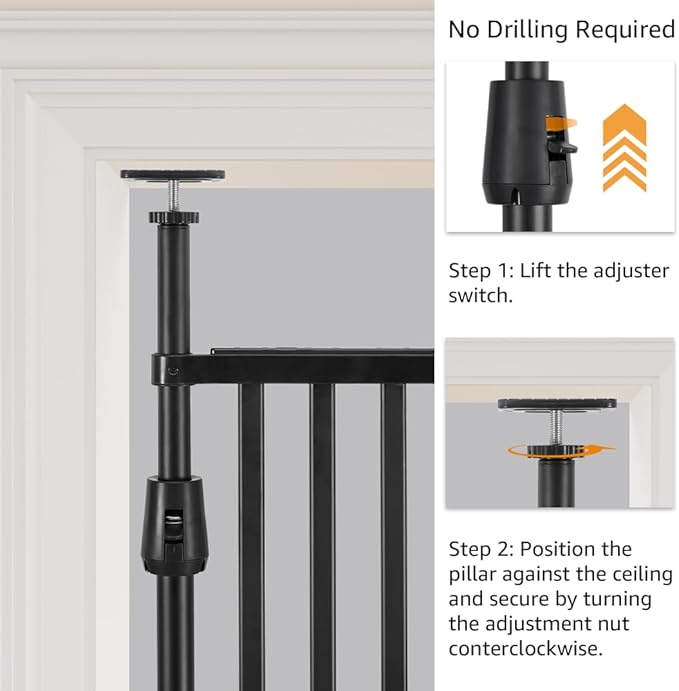 No Drilling Required

Step 1: Lift the adjuster switch.

Step 2: Position the pillar against the ceiling and secure by turning the adjustment nut conterclockwise.